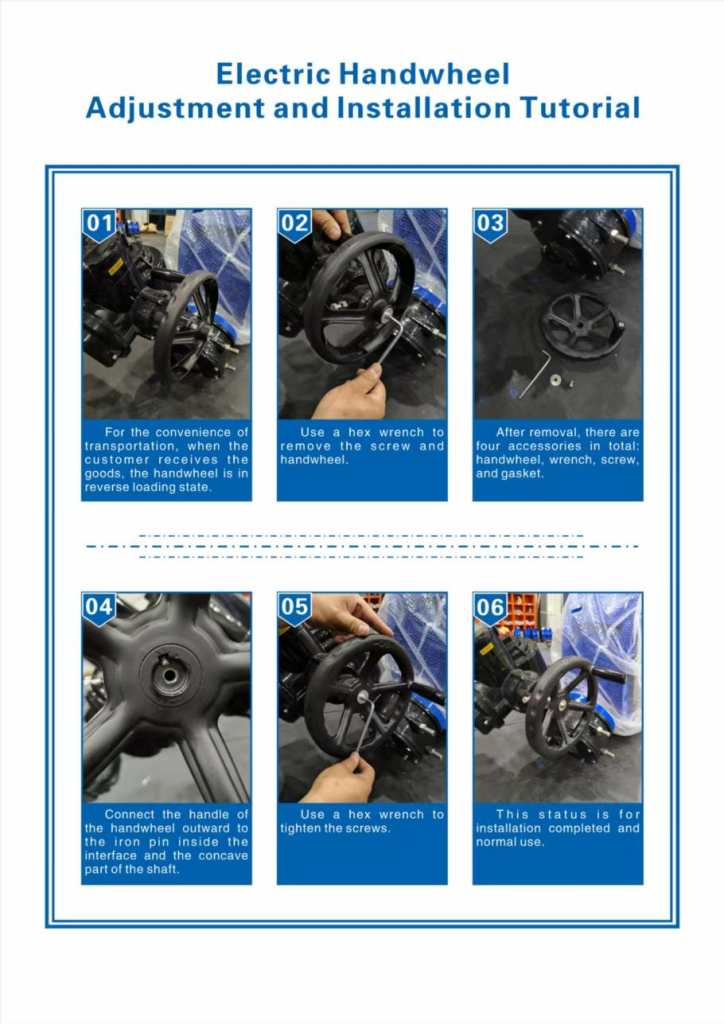 Electric Handwheel
Adjustment and Installation Tutorial

01

For the convenience of transportation, when the customer receives the goods, the handwheel is in reverse loading state.

02

Use a hex wrench to remove the screw and handwheel.

03

After removal, there are four accessories in total: handwheel, wrench, screw, and gasket.

04

Connect the handle of the handwheel outward to the iron pin inside the interface and the concave part of the shaft.

05

Use a hex wrench to tighten the screws.

06

This status is for installation completed and normal use.